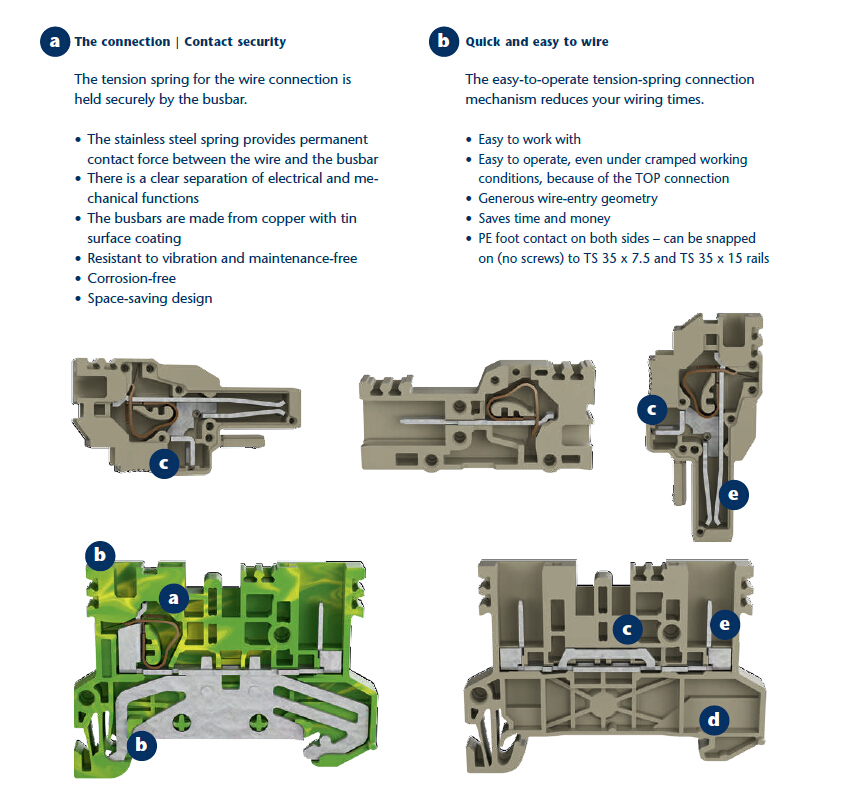 a The connection | Contact security

The tension spring for the wire connection is held securely by the busbar.

• The stainless steel spring provides permanent contact force between the wire and the busbar
• There is a clear separation of electrical and mechanical functions
• The busbars are made from copper with tin surface coating
• Resistant to vibration and maintenance-free
• Corrosion-free
• Space-saving design

b Quick and easy to wire

The easy-to-operate tension-spring connection mechanism reduces your wiring times.

• Easy to work with
• Easy to operate, even under cramped working conditions, because of the TOP connection
• Generous wire-entry geometry
• Saves time and money
• PE foot contact on both sides – can be snapped on (no screws) to TS 35 x 7.5 and TS 35 x 15 rails

c

c

e

b

a

b

c

e

d