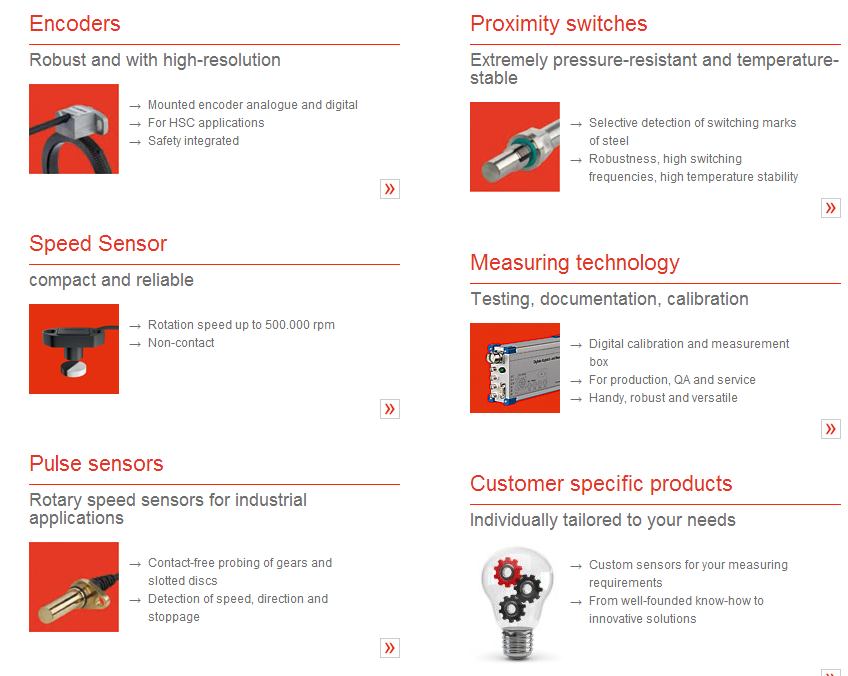 Encoders

Robust and with high-resolution

→ Mounted encoder analogue and digital
→ For HSC applications
→ Safety integrated

»

Speed Sensor

compact and reliable

→ Rotation speed up to 500.000 rpm
→ Non-contact

»

Pulse sensors

Rotary speed sensors for industrial applications

→ Contact-free probing of gears and slotted discs
→ Detection of speed, direction and stoppage

»

Proximity switches

Extremely pressure-resistant and temperature-stable

→ Selective detection of switching marks of steel
→ Robustness, high switching frequencies, high temperature stability

»

Measuring technology

Testing, documentation, calibration

→ Digital calibration and measurement box
→ For production, QA and service
→ Handy, robust and versatile

»

Customer specific products

Individually tailored to your needs

→ Custom sensors for your measuring requirements
→ From well-founded know-how to innovative solutions